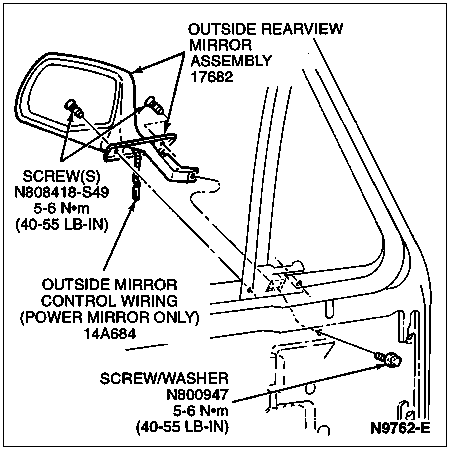 OUTSIDE REARVIEW MIRROR ASSEMBLY 17682

SCREW(S) N808418-S49 5-6 N•m (40-55 LB-IN)

OUTSIDE MIRROR CONTROL WIRING (POWER MIRROR ONLY) 14A684

SCREW/WASHER N800947 5-6 N•m (40-55 LB-IN)

N9762-E