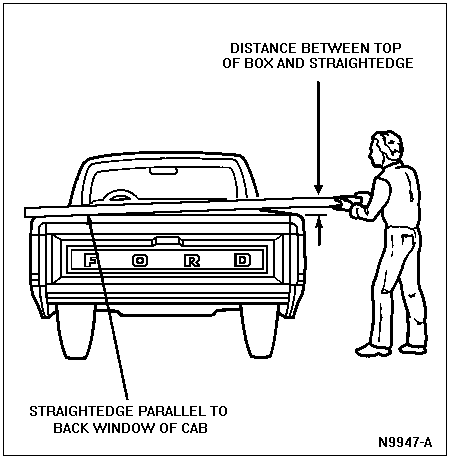 DISTANCE BETWEEN TOP OF BOX AND STRAIGHTEDGE

FORD

STRAIGHTEDGE PARALLEL TO BACK WINDOW OF CAB

N9947-A