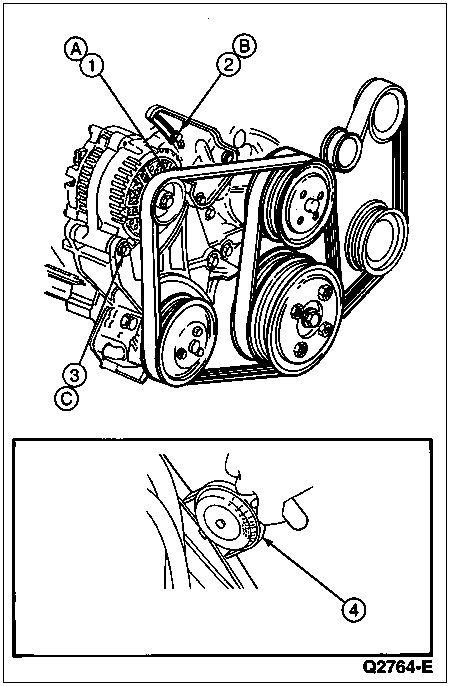 A
1
B
2
3
C
4
Q2764-E