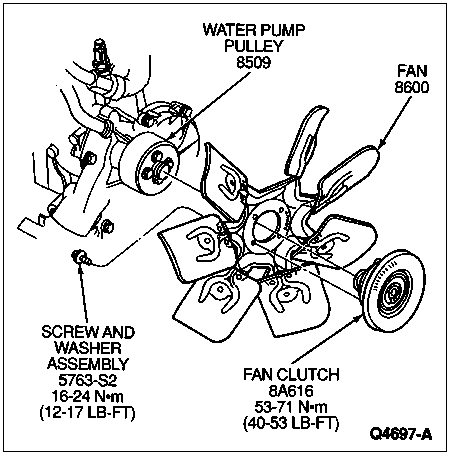 WATER PUMP
PULLEY
8509

FAN
8600

SCREW AND
WASHER
ASSEMBLY
5763-S2
16-24 N•m
(12-17 LB-FT)

FAN CLUTCH
8A616
53-71 N•m
(40-53 LB-FT)

Q4697-A