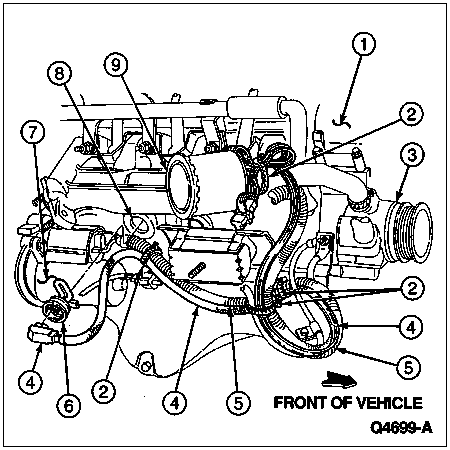 1
9
8
2
7
3
2
4
5
4
6
2
4
5
FRONT OF VEHICLE
Q4699-A