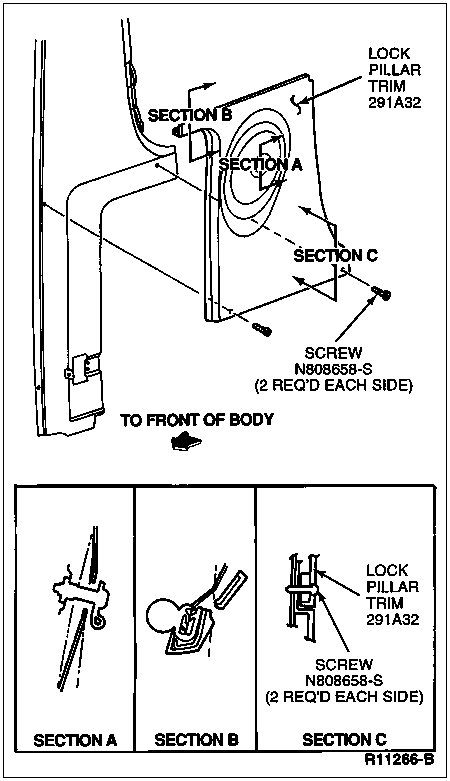 LOCK PILLAR TRIM 291A32

SECTION B

SECTION A

SECTION C

SCREW N808658-S (2 REQ'D EACH SIDE)

TO FRONT OF BODY

LOCK PILLAR TRIM 291A32

SCREW N808658-S (2 REQ'D EACH SIDE)

SECTION A

SECTION B

SECTION C

R11266-B