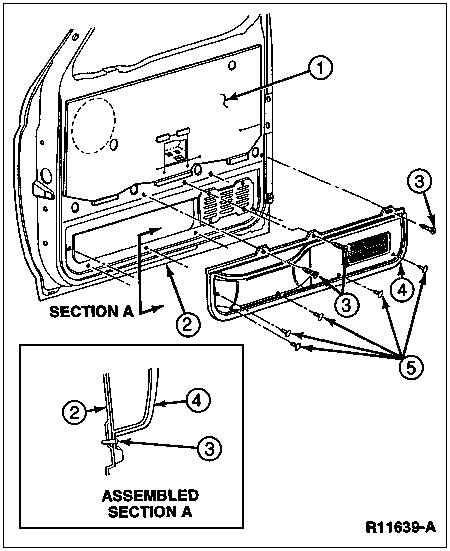 1

3

SECTION A

2

3

4

5

2

4

3

ASSEMBLED SECTION A

R11639-A