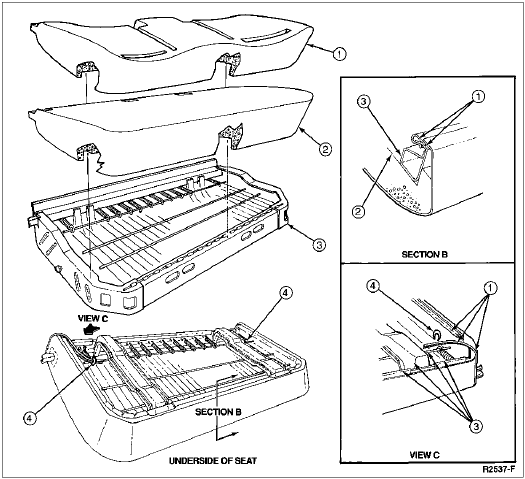 1
2
3
VIEW C
4
4
SECTION B
UNDERSIDE OF SEAT
3
1
2
SECTION B
4
1
3
VIEW C
R2537-F