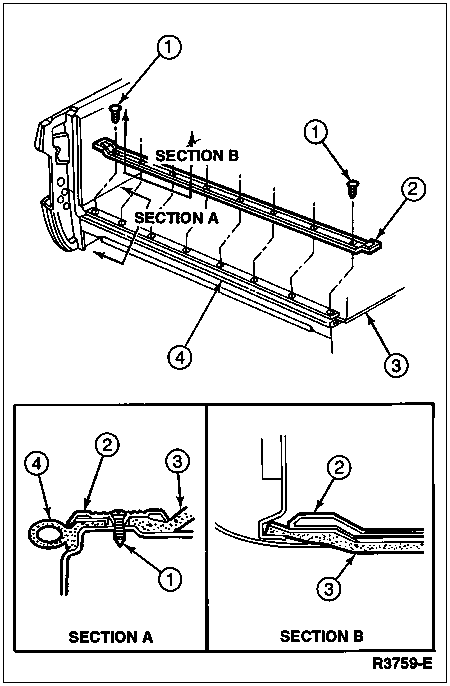 1
1
SECTION B
2
SECTION A
4
3

4
2
3
1
SECTION A

2
3
SECTION B

R3759-E