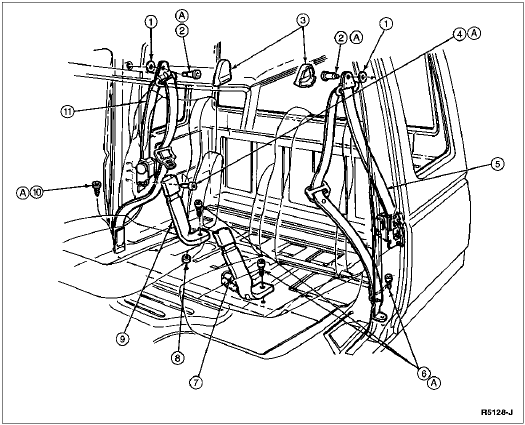 1
A
2
3
2 A
1
4 A
11
5
A 10
9
8
7
6
A
R5128-J