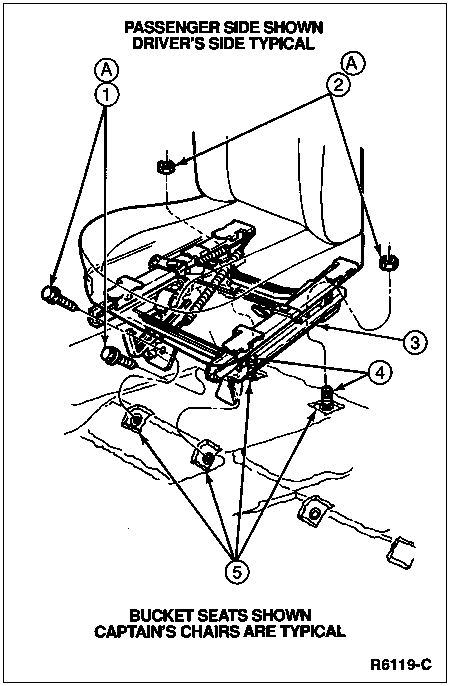 PASSENGER SIDE SHOWN
DRIVER'S SIDE TYPICAL

A
1
A
2
3
4
5

BUCKET SEATS SHOWN
CAPTAIN'S CHAIRS ARE TYPICAL

R6119-C