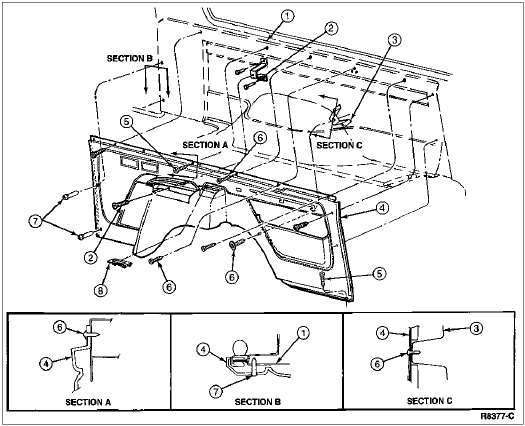 1
2
3
SECTION B
5
SECTION A
6
SECTION C
7
4
2
8
6
6
5

6
4
SECTION A

4
1
7
SECTION B

4
3
6
SECTION C

R8377-C