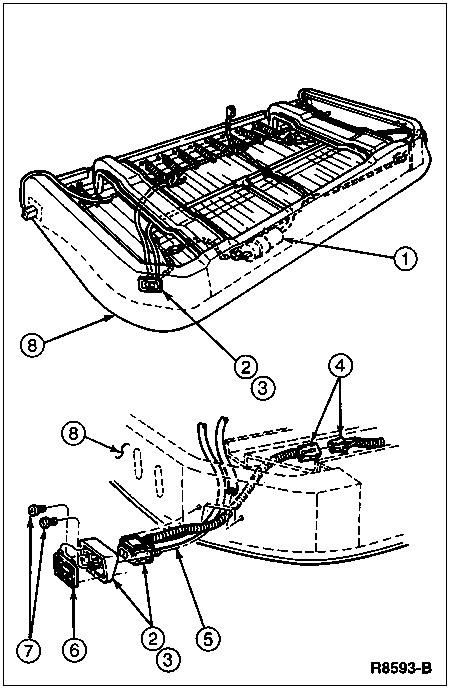 1
8
2
3
4
8
7
6
2
3
5
R8593-B