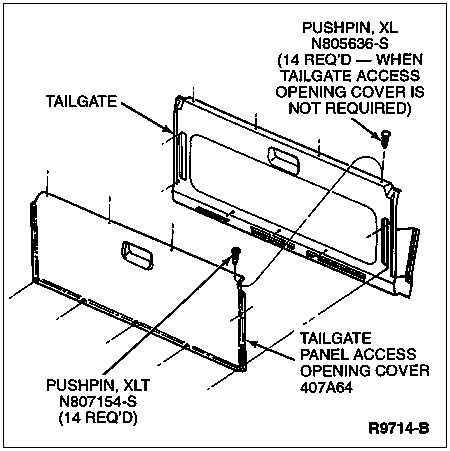 PUSHPIN, XL
N805636-S
(14 REQ'D — WHEN TAILGATE ACCESS OPENING COVER IS NOT REQUIRED)

TAILGATE

TAILGATE PANEL ACCESS OPENING COVER 407A64

PUSHPIN, XLT
N807154-S
(14 REQ'D)

R9714-B