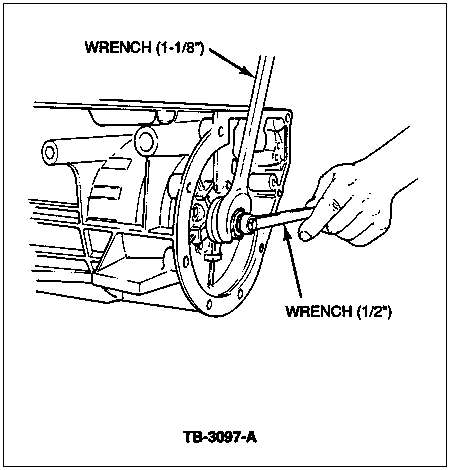 WRENCH (1-1/8")

WRENCH (1/2")

TB-3097-A