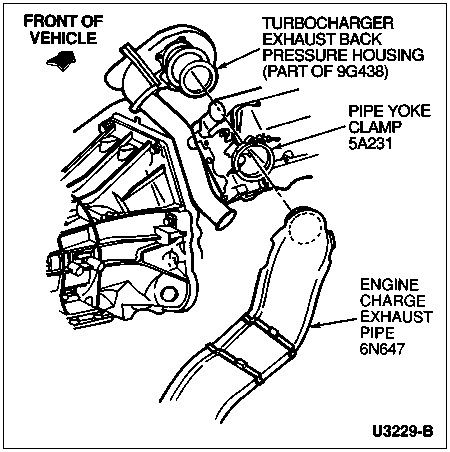 FRONT OF VEHICLE

TURBOCHARGER EXHAUST BACK PRESSURE HOUSING (PART OF 9G438)

PIPE YOKE CLAMP 5A231

ENGINE CHARGE EXHAUST PIPE 6N647

U3229-B