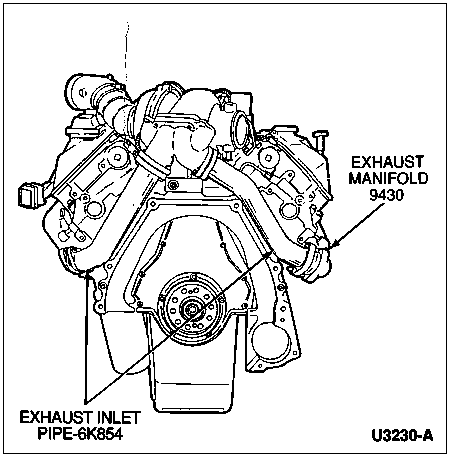 EXHAUST
MANIFOLD
9430

EXHAUST INLET
PIPE-6K854

U3230-A