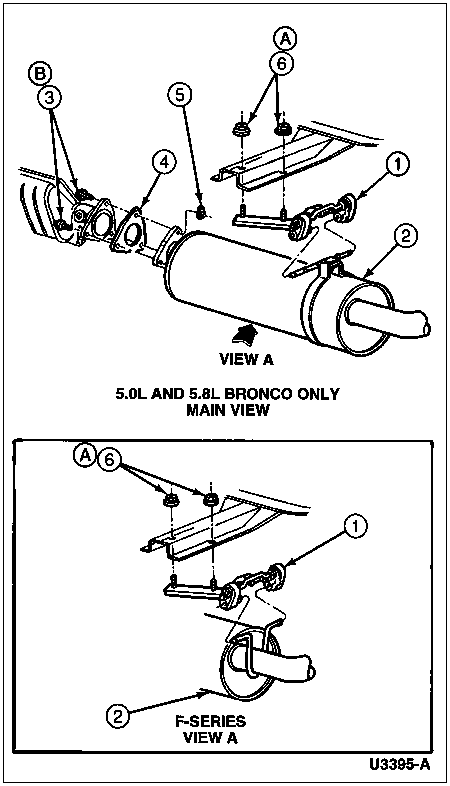 A
6
B
3
5
4
1
2
VIEW A

5.0L AND 5.8L BRONCO ONLY
MAIN VIEW

A
6
1
2
F-SERIES
VIEW A

U3395-A