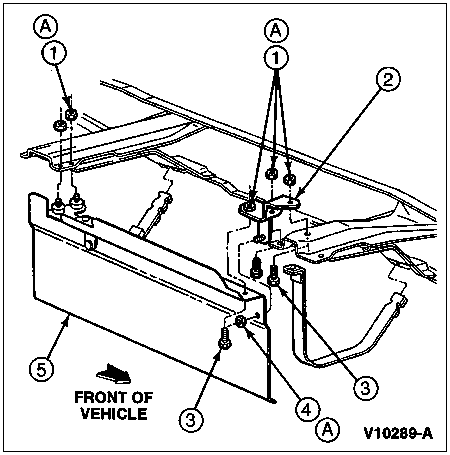 A
1
A
1
2
5
FRONT OF VEHICLE
3
4
3
A
V10289-A