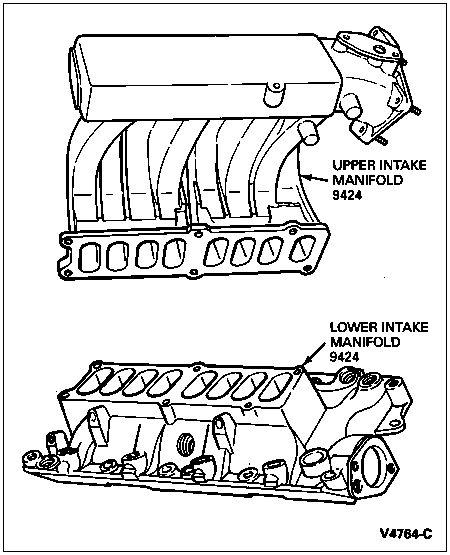 UPPER INTAKE MANIFOLD 9424

LOWER INTAKE MANIFOLD 9424

V4764-C