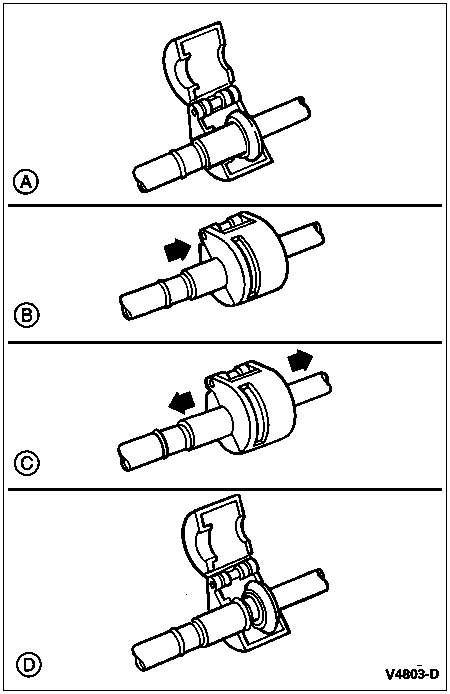 A

B

C

D

V4803-D