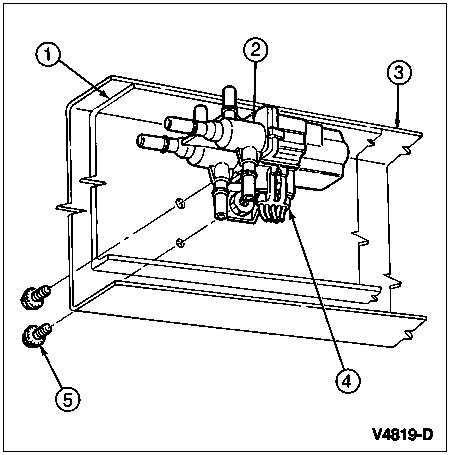 1
2
3
4
5
V4819-D