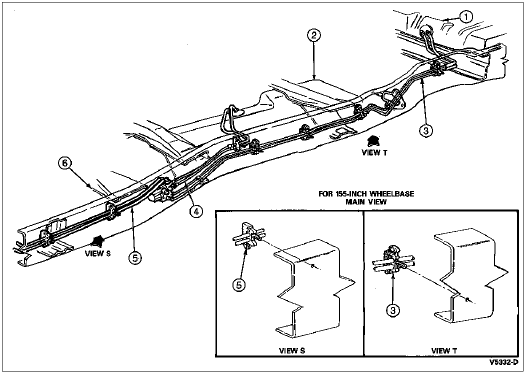 1
2
3
VIEW T
6
4
5
VIEW S
FOR 155-INCH WHEELBASE MAIN VIEW
5
3
VIEW S
VIEW T
V5332-D