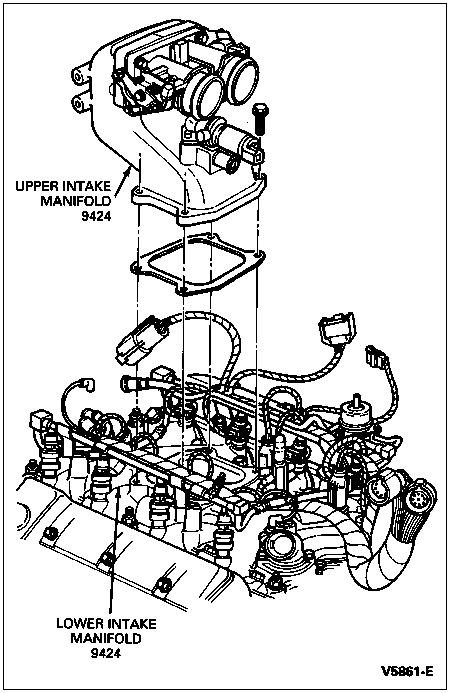 UPPER INTAKE MANIFOLD 9424

LOWER INTAKE MANIFOLD 9424

V5861-E