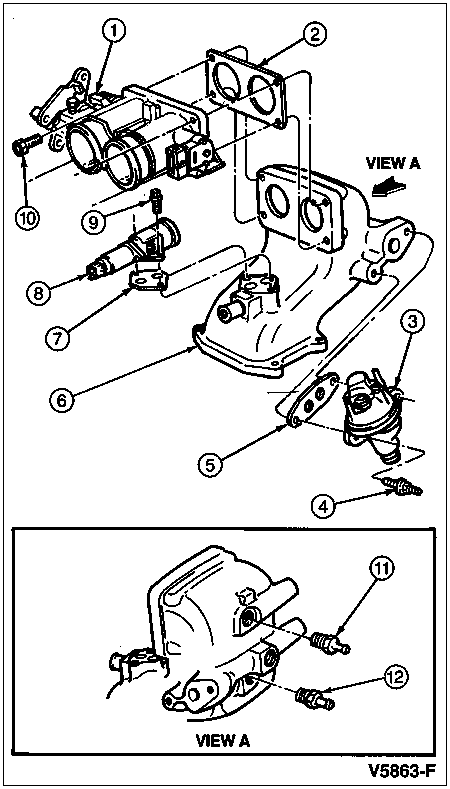 1
2
VIEW A
10
9
8
7
6
3
5
4
11
12
VIEW A
V5863-F