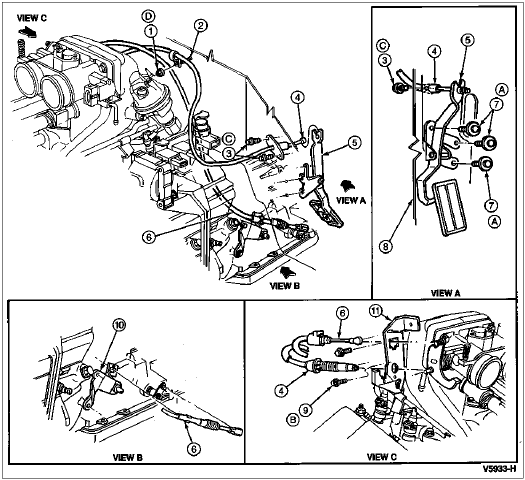 VIEW C
D
1
2
4
5
C
3
VIEW A
6
VIEW B

C
3
4
5
A
7
7
A
8
VIEW A

10
6
VIEW B

6
11
4
B
9
VIEW C

V5933-H