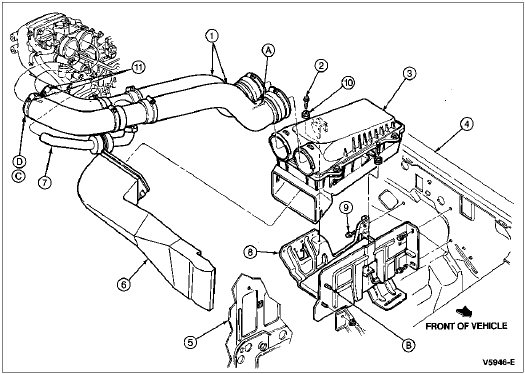 1
A
2
10
3
11
4
D
C
7
9
8
6
5
B
FRONT OF VEHICLE
V5946-E