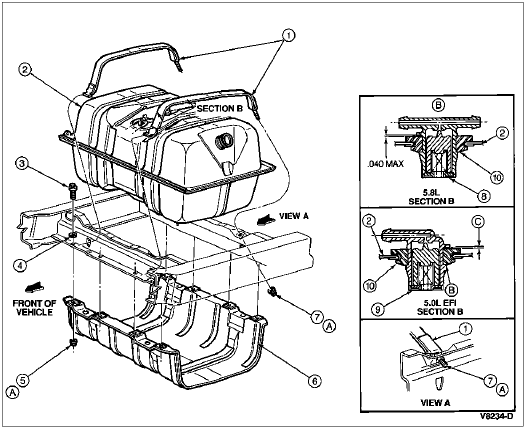 1
2
SECTION B
3
VIEW A
4
FRONT OF VEHICLE
7
A
5
A
6
B
2
.040 MAX
10
8
5.8L
SECTION B
2
C
10
B
9
5.0L EFI
SECTION B
1
7
A
VIEW A
V8234-D