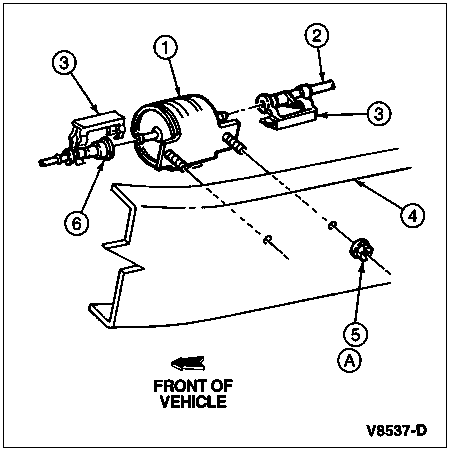 3
1
2
3
6
4
5
A
FRONT OF VEHICLE
V8537-D