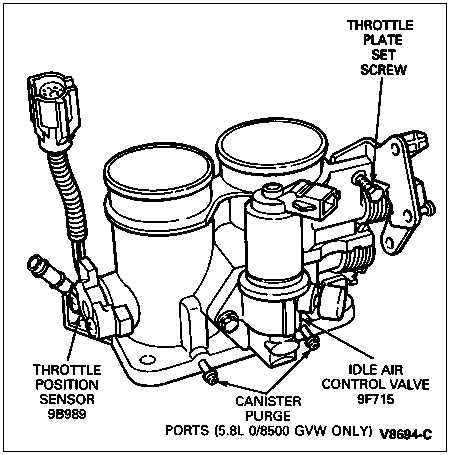 THROTTLE PLATE SET SCREW

THROTTLE POSITION SENSOR 9B989

IDLE AIR CONTROL VALVE 9F715

CANISTER PURGE PORTS (5.8L 0/8500 GVW ONLY)

V8694-C