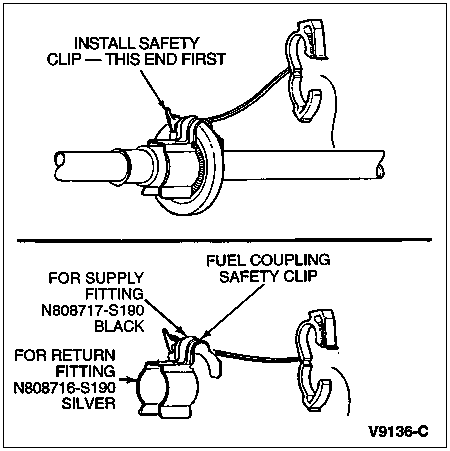 INSTALL SAFETY CLIP — THIS END FIRST

FUEL COUPLING SAFETY CLIP

FOR SUPPLY FITTING N808717-S190 BLACK

FOR RETURN FITTING N808716-S190 SILVER

V9136-C