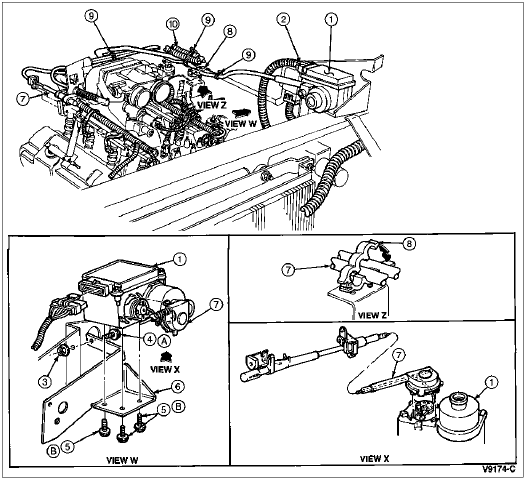 9
10
9
8
2
1
9
7
VIEW Z
VIEW W

1
7
4
A
3
VIEW X
6
5
B
B
5
VIEW W

8
7
VIEW Z

7
1
VIEW X

V9174-C