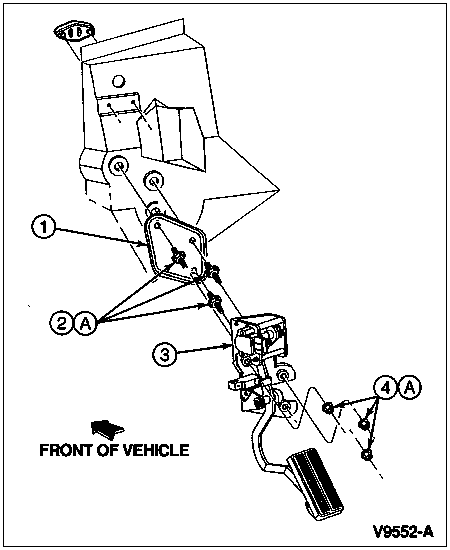 1

2 A

3

4 A

FRONT OF VEHICLE

V9552-A