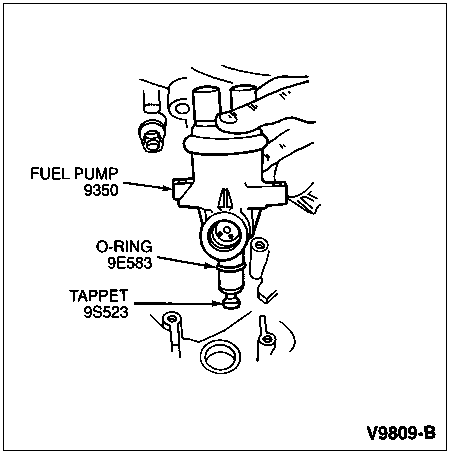 FUEL PUMP
9350

O-RING
9E583

TAPPET
9S523

V9809-B