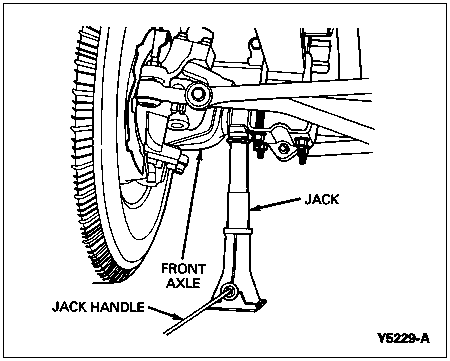 JACK

FRONT AXLE

JACK HANDLE

Y5229-A