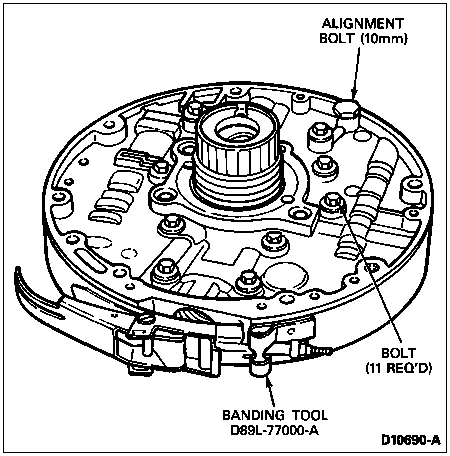 ALIGNMENT BOLT (10mm)

BOLT (11 REQ'D)

BANDING TOOL D89L-77000-A

D10690-A