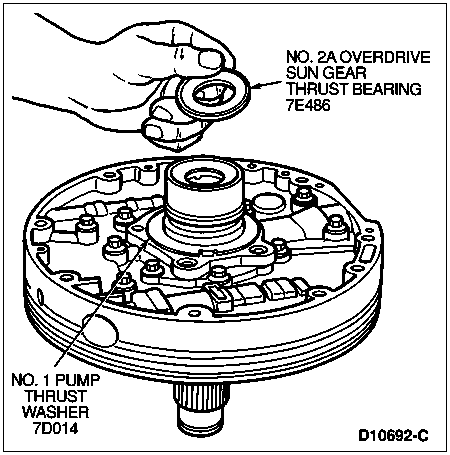 NO. 2A OVERDRIVE SUN GEAR THRUST BEARING 7E486

NO. 1 PUMP THRUST WASHER 7D014

D10692-C