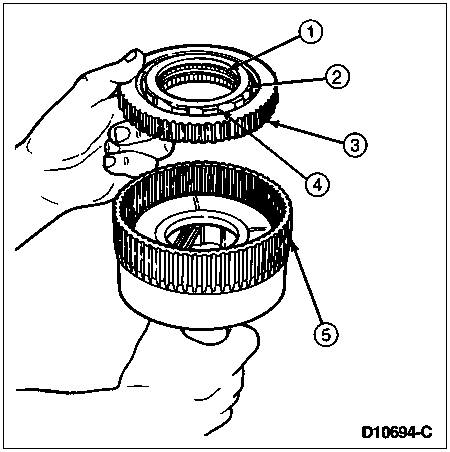 1
2
3
4
5
D10694-C