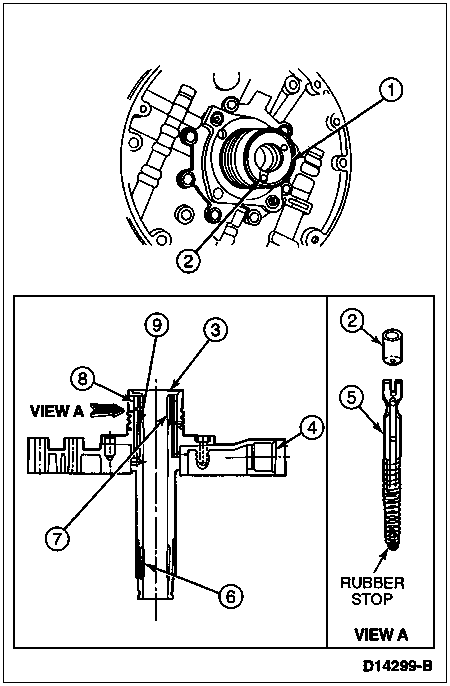 1
2
9
3
8
VIEW A
4
7
6
2
5
RUBBER STOP
VIEW A
D14299-B