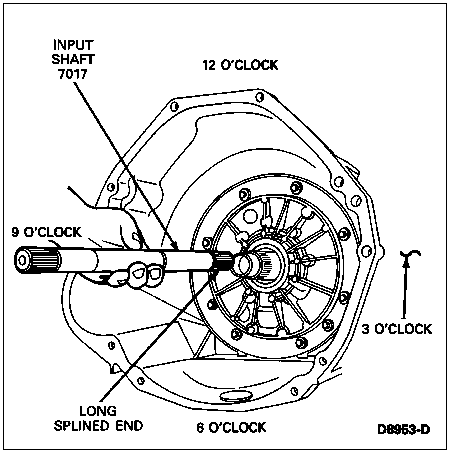 INPUT SHAFT 7017

12 O'CLOCK

9 O'CLOCK

3 O'CLOCK

LONG SPLINED END

6 O'CLOCK

D8953-D