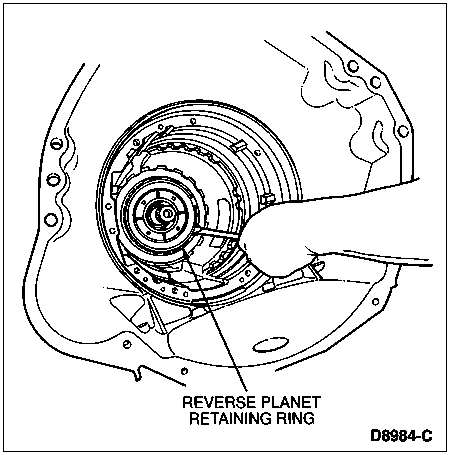 REVERSE PLANET
RETAINING RING

D8984-C