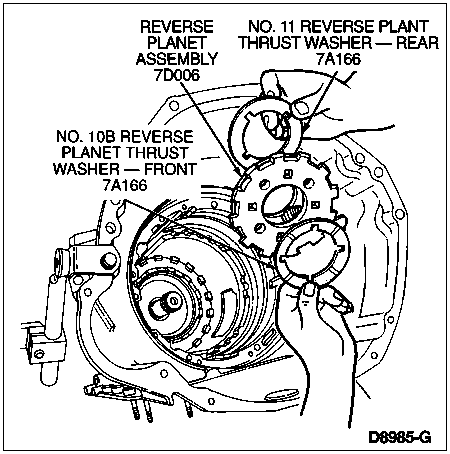 REVERSE PLANET ASSEMBLY 7D006

NO. 11 REVERSE PLANT THRUST WASHER — REAR 7A166

NO. 10B REVERSE PLANET THRUST WASHER — FRONT 7A166

D8985-G