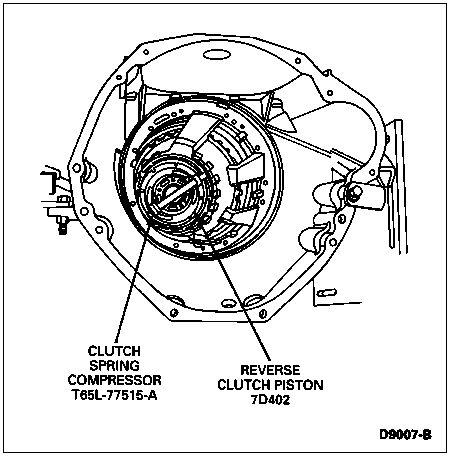 CLUTCH SPRING COMPRESSOR T65L-77515-A

REVERSE CLUTCH PISTON 7D402

D9007-B