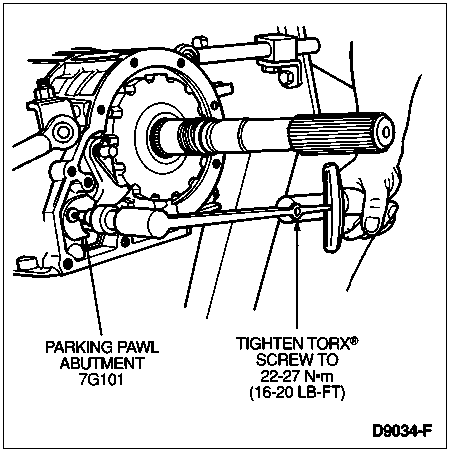 PARKING PAWL ABUTMENT 7G101

TIGHTEN TORX® SCREW TO 22-27 N·m (16-20 LB-FT)

D9034-F