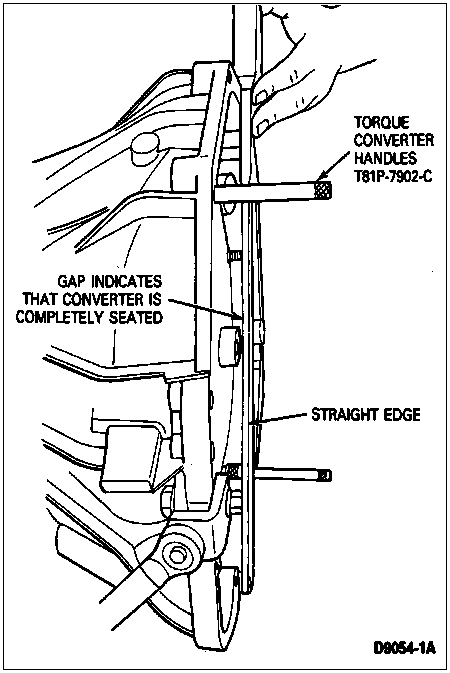 TORQUE CONVERTER HANDLES T81P-7902-C

GAP INDICATES THAT CONVERTER IS COMPLETELY SEATED

STRAIGHT EDGE

D9054-1A