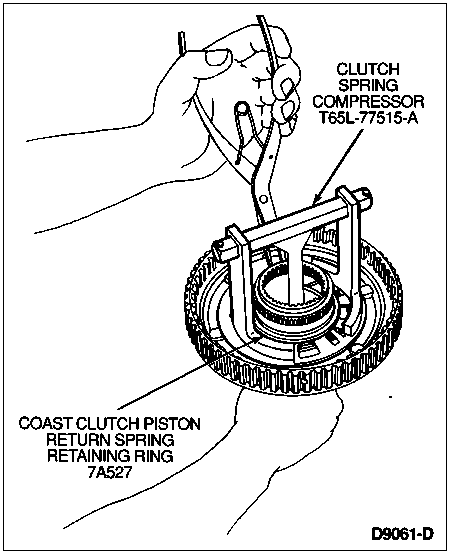 CLUTCH SPRING COMPRESSOR T65L-77515-A

COAST CLUTCH PISTON RETURN SPRING RETAINING RING 7A527

D9061-D