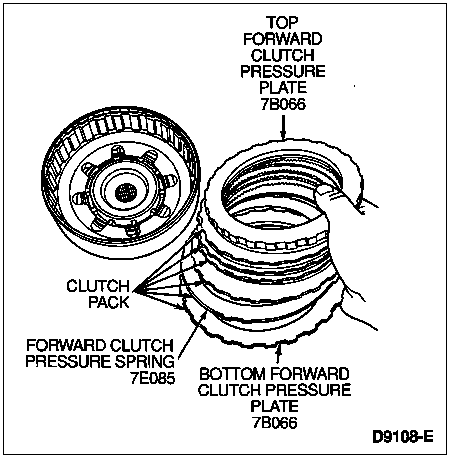 TOP FORWARD CLUTCH PRESSURE PLATE 7B066

CLUTCH PACK

FORWARD CLUTCH PRESSURE SPRING 7E085

BOTTOM FORWARD CLUTCH PRESSURE PLATE 7B066

D9108-E