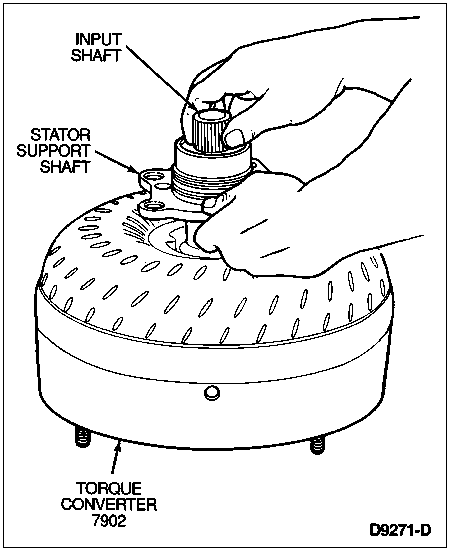 INPUT SHAFT

STATOR SUPPORT SHAFT

TORQUE CONVERTER 7902

D9271-D