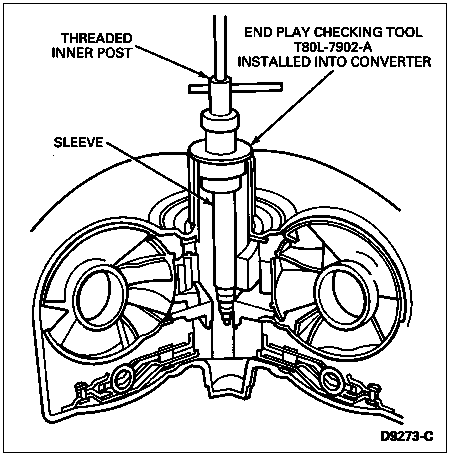 THREADED INNER POST

END PLAY CHECKING TOOL T80L-7902-A INSTALLED INTO CONVERTER

SLEEVE

D9273-C