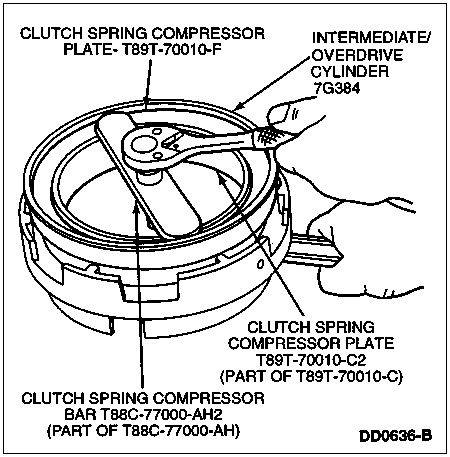 CLUTCH SPRING COMPRESSOR PLATE- T89T-70010-F

INTERMEDIATE/ OVERDRIVE CYLINDER 7G384

CLUTCH SPRING COMPRESSOR PLATE T89T-70010-C2 (PART OF T89T-70010-C)

CLUTCH SPRING COMPRESSOR BAR T88C-77000-AH2 (PART OF T88C-77000-AH)

DD0636-B